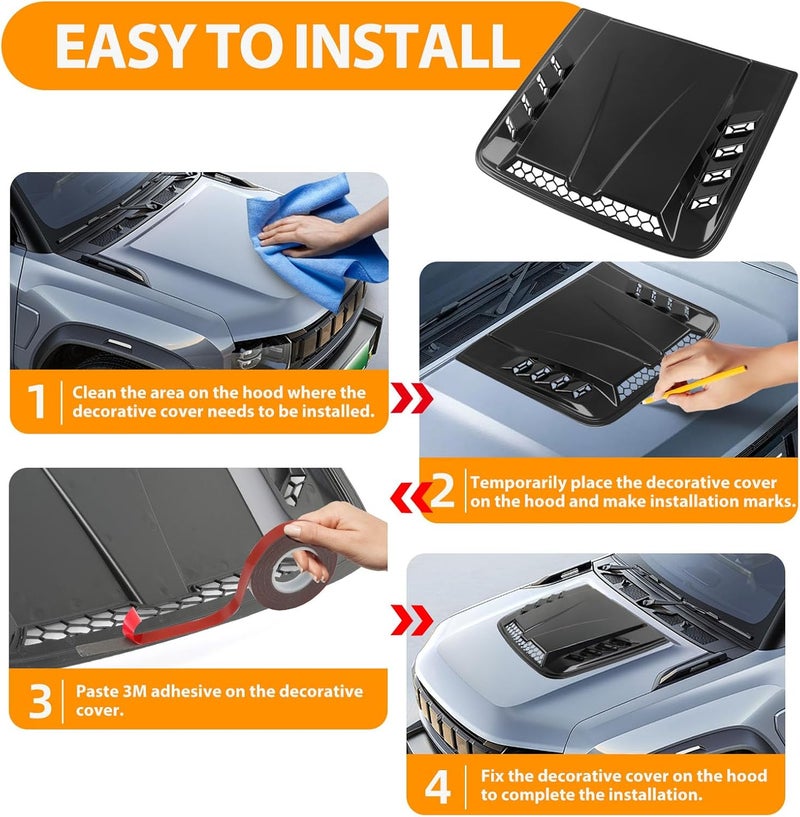 EASY TO INSTALL

1 Clean the area on the hood where the decorative cover needs to be installed.

2 Temporarily place the decorative cover on the hood and make installation marks.

3 Paste 3M adhesive on the decorative cover.

4 Fix the decorative cover on the hood to complete the installation.